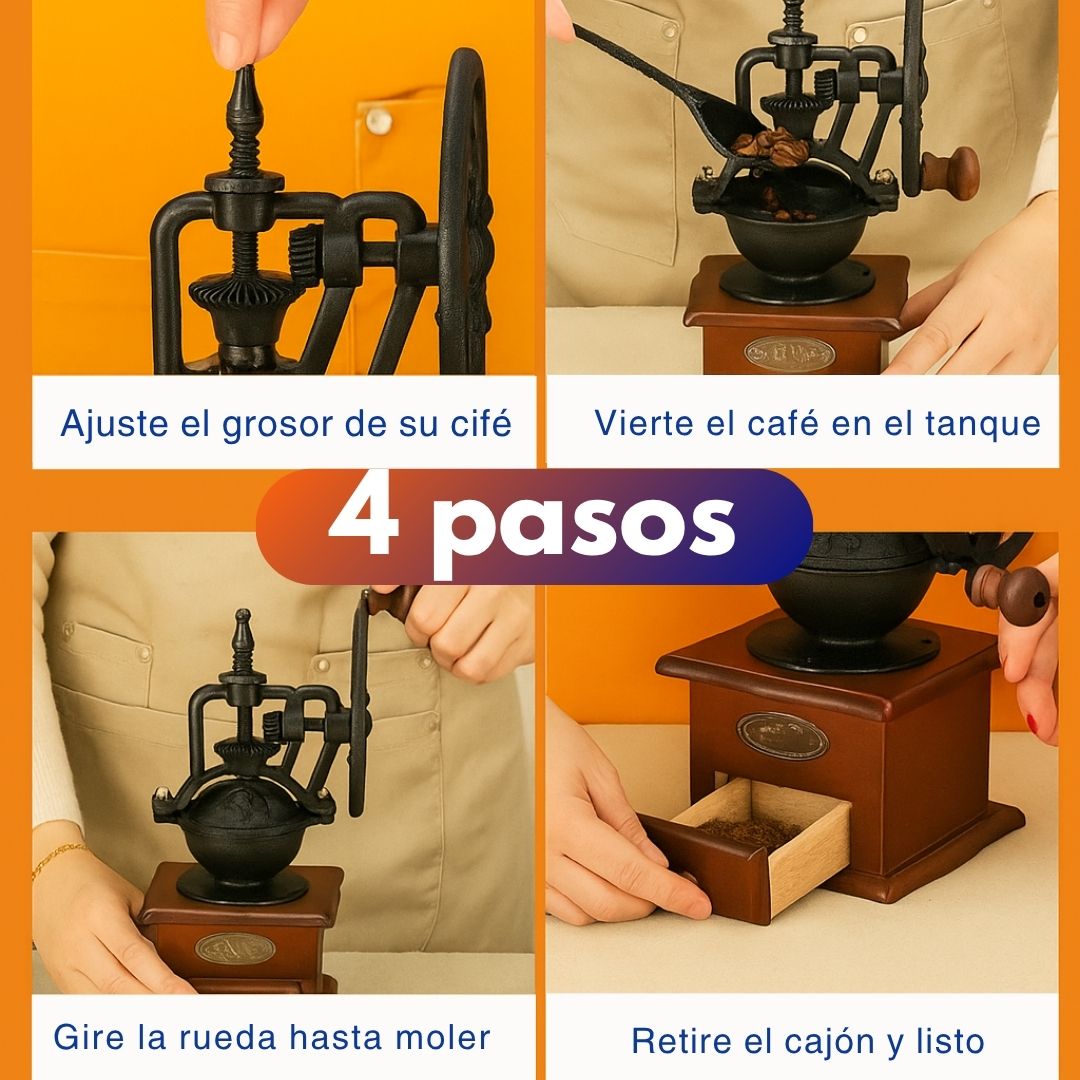 Ajuste el grosor de su cifé

Vierte el café en el tanque

4 pasos

Gire la rueda hasta moler

Retire el cajón y listo