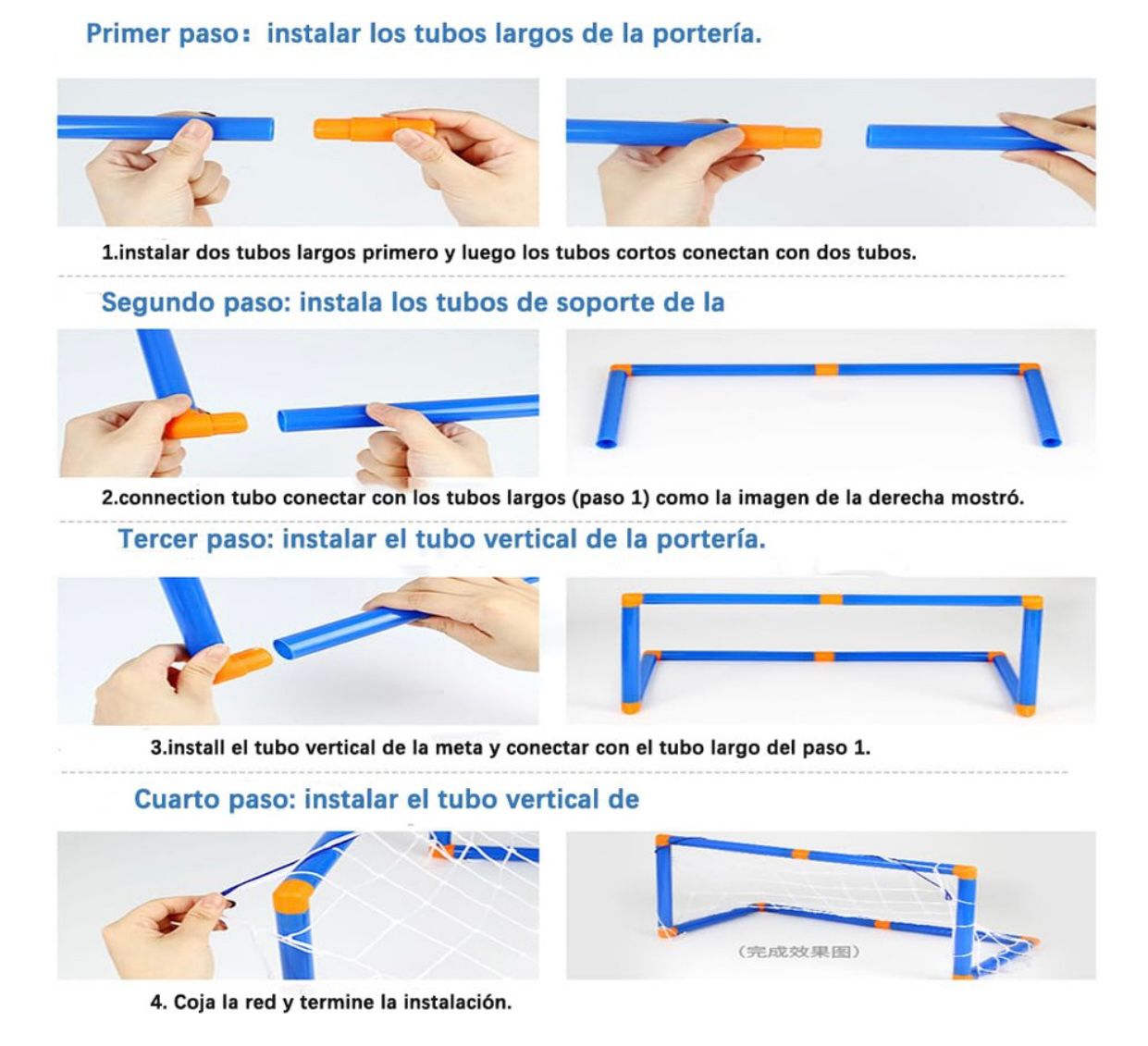 Primer paso: instalar los tubos largos de la portería.

1.instalar dos tubos largos primero y luego los tubos cortos conectan con dos tubos.

Segundo paso: instala los tubos de soporte de la

2.connection tubo conectar con los tubos largos (paso 1) como la imagen de la derecha mostró.

Tercer paso: instalar el tubo vertical de la portería.

3.install el tubo vertical de la meta y conectar con el tubo largo del paso 1.

Cuarto paso: instalar el tubo vertical de

(完成效果图)

4. Coja la red y termine la instalación.